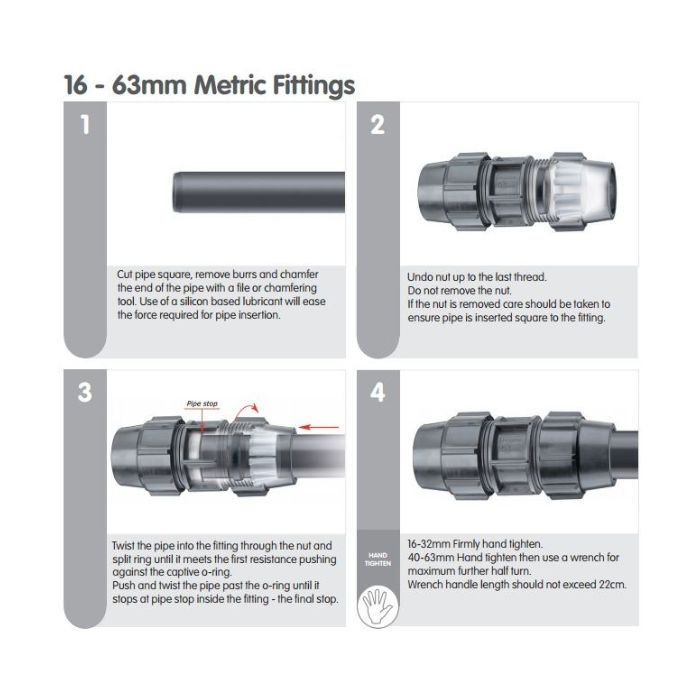 16 - 63mm Metric Fittings

1

Cut pipe square, remove burrs and chamfer the end of the pipe with a file or chamfering tool. Use of a silicon based lubricant will ease the force required for pipe insertion.

2

Undo nut up to the last thread.
Do not remove the nut.
If the nut is removed care should be taken to ensure pipe is inserted square to the fitting.

3

Pipe stop

Twist the pipe into the fitting through the nut and split ring until it meets the first resistance pushing against the captive o-ring.
Push and twist the pipe past the o-ring until it stops at pipe stop inside the fitting - the final stop.

4

HAND TIGHTEN

16-32mm Firmly hand tighten.
40-63mm Hand tighten then use a wrench for maximum further half turn.
Wrench handle length should not exceed 22cm.